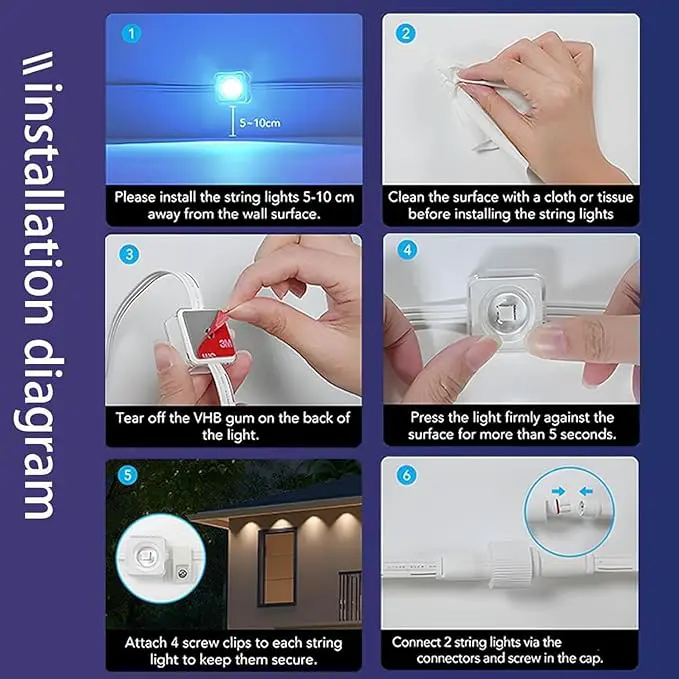 \\installation diagram

1

5~10cm

Please install the string lights 5-10 cm away from the wall surface.

2

Clean the surface with a cloth or tissue before installing the string lights

3

3M

Tear off the VHB gum on the back of the light.

4

Press the light firmly against the surface for more than 5 seconds.

5

Attach 4 screw clips to each string light to keep them secure.

6

Connect 2 string lights via the connectors and screw in the cap.