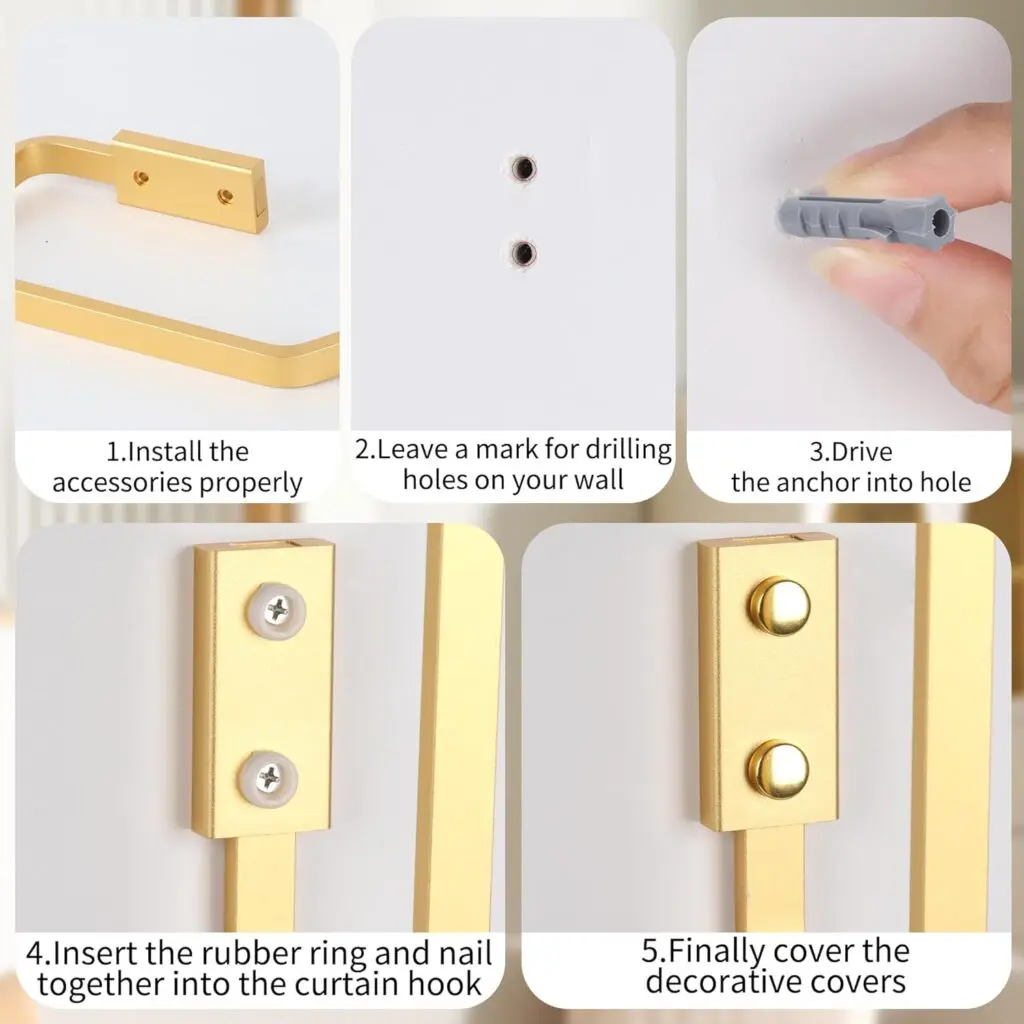 1.Install the accessories properly

2.Leave a mark for drilling holes on your wall

3.Drive the anchor into hole

4.Insert the rubber ring and nail together into the curtain hook

5.Finally cover the decorative covers