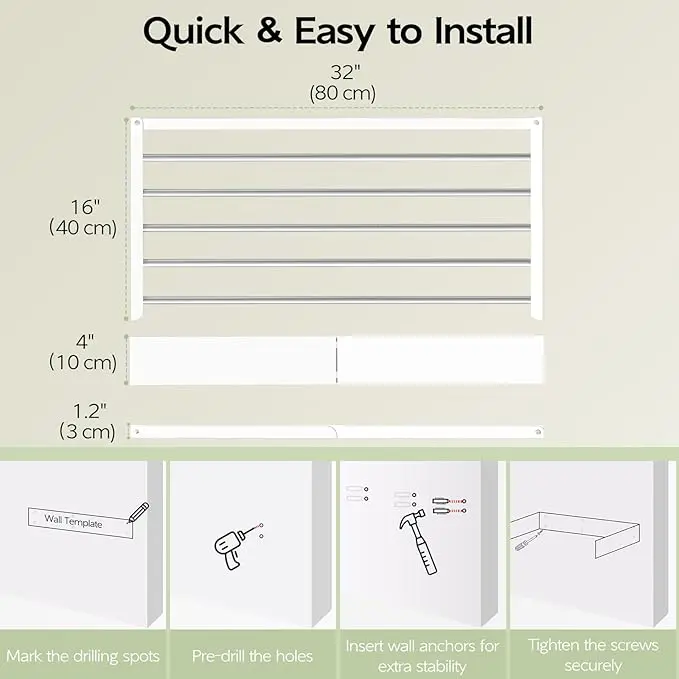 Quick & Easy to Install

32"
(80 cm)

16"
(40 cm)

4"
(10 cm)

1.2"
(3 cm)

Wall Template

Mark the drilling spots

Pre-drill the holes

Insert wall anchors for extra stability

Tighten the screws securely