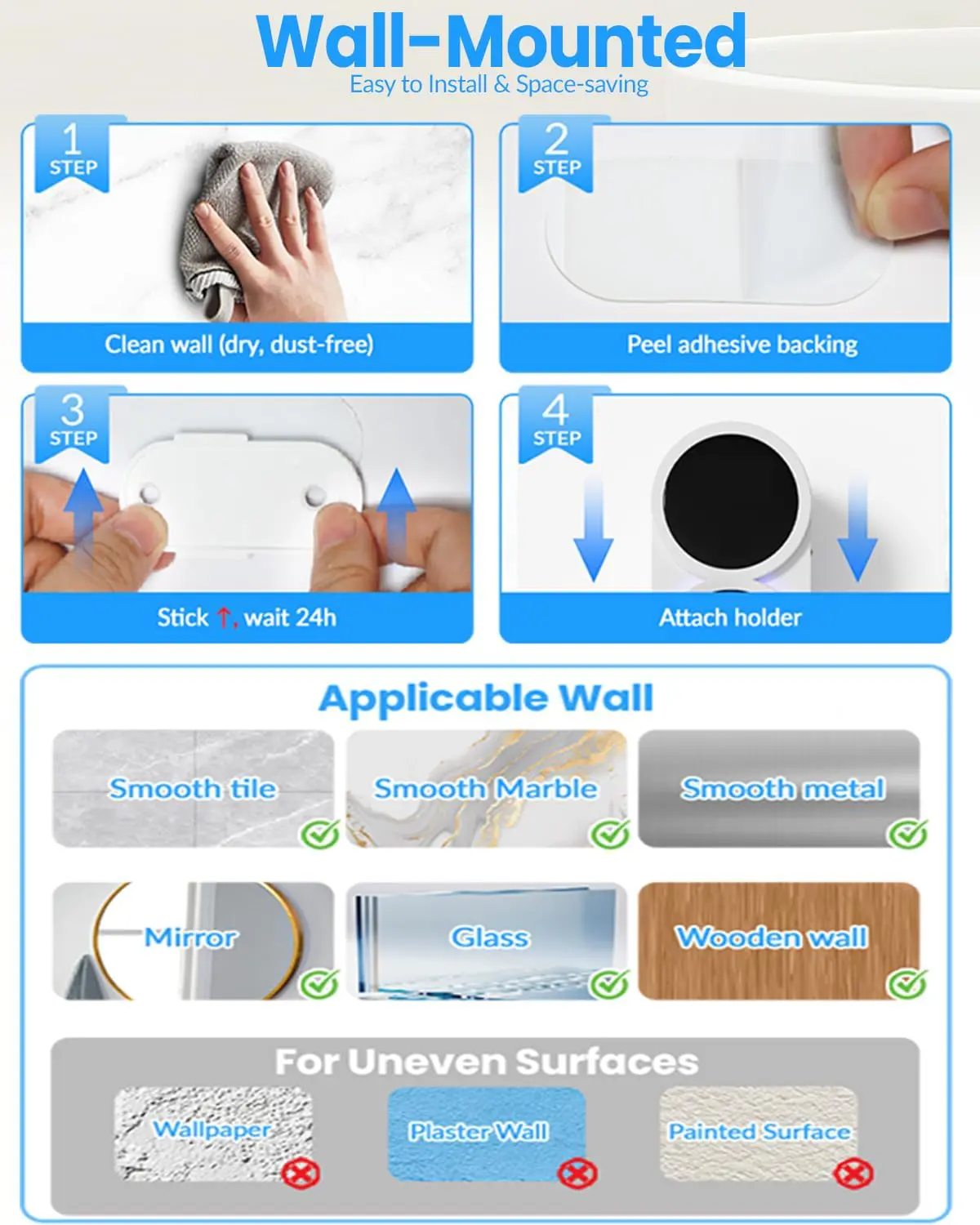 Wall-Mounted
Easy to Install & Space-saving

1 STEP
Clean wall (dry, dust-free)

2 STEP
Peel adhesive backing

3 STEP
Stick ↑, wait 24h

4 STEP
Attach holder

Applicable Wall

Smooth tile

Smooth Marble

Smooth metal

Mirror

Glass

Wooden wall

For Uneven Surfaces

Wallpaper

Plaster Wall

Painted Surface