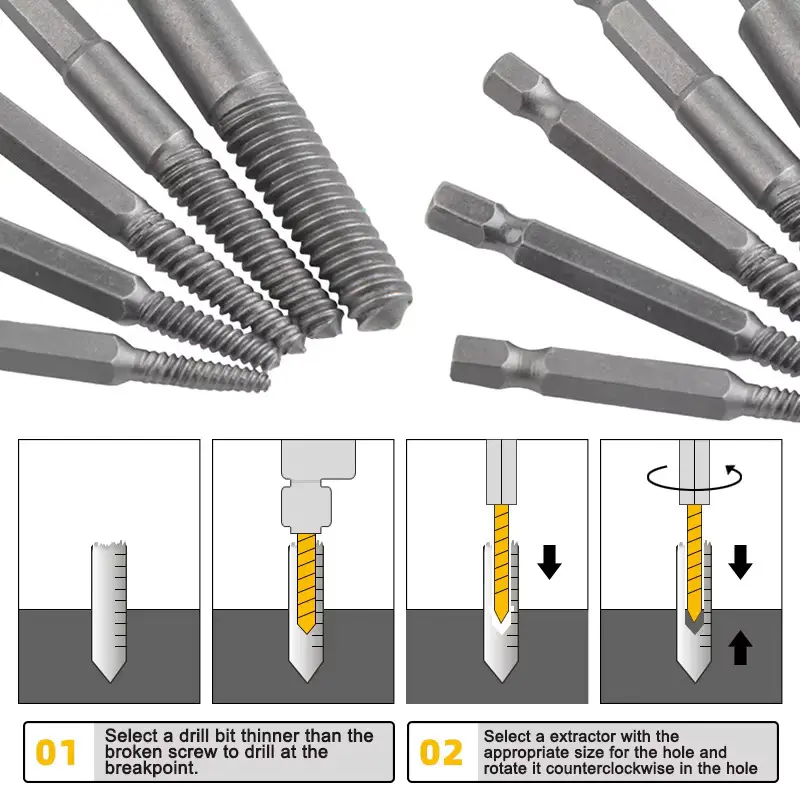 01 Select a drill bit thinner than the broken screw to drill at the breakpoint.

02 Select a extractor with the appropriate size for the hole and rotate it counterclockwise in the hole