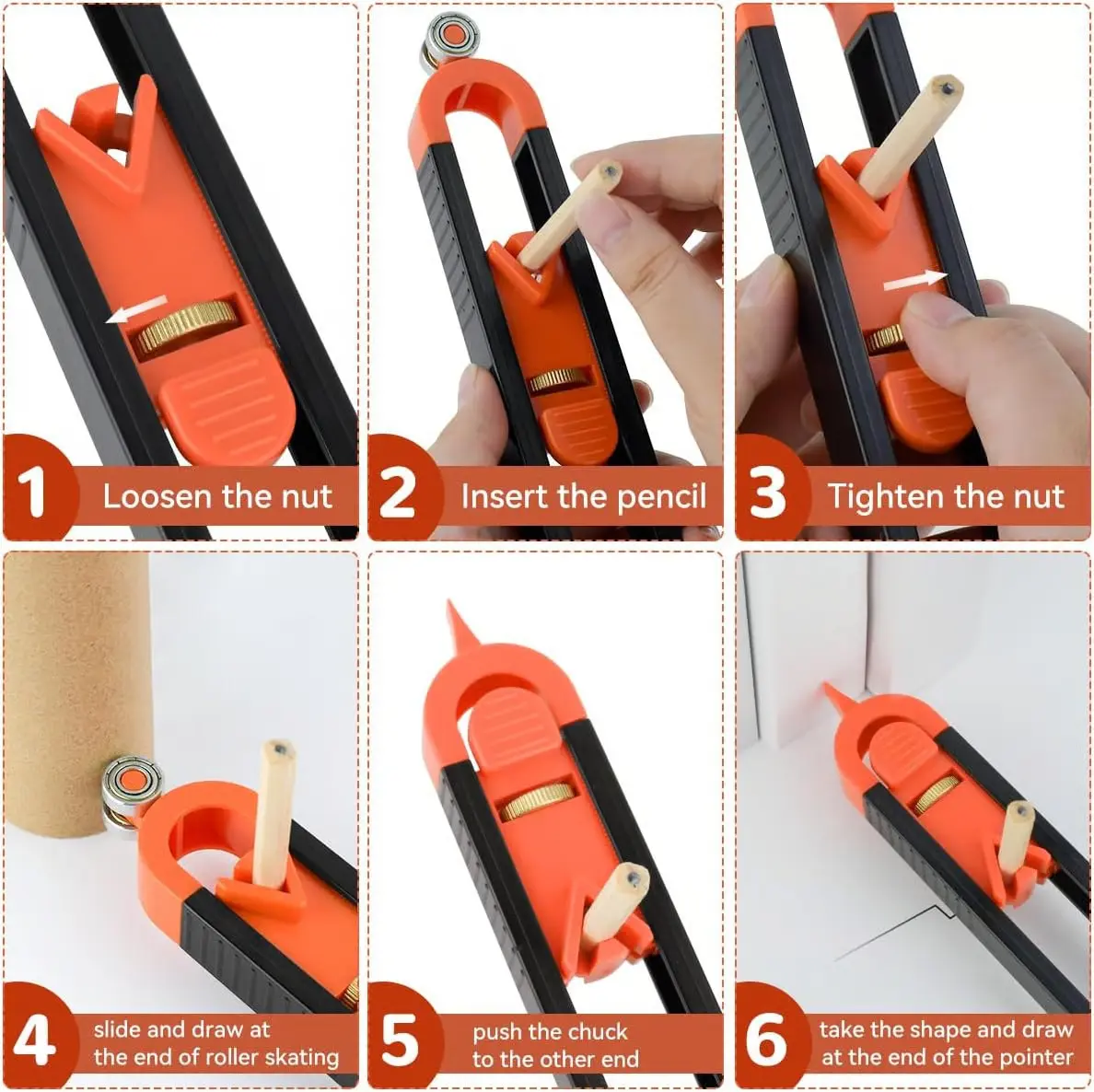 1 Loosen the nut

2 Insert the pencil

3 Tighten the nut

4 slide and draw at the end of roller skating

5 push the chuck to the other end

6 take the shape and draw at the end of the pointer