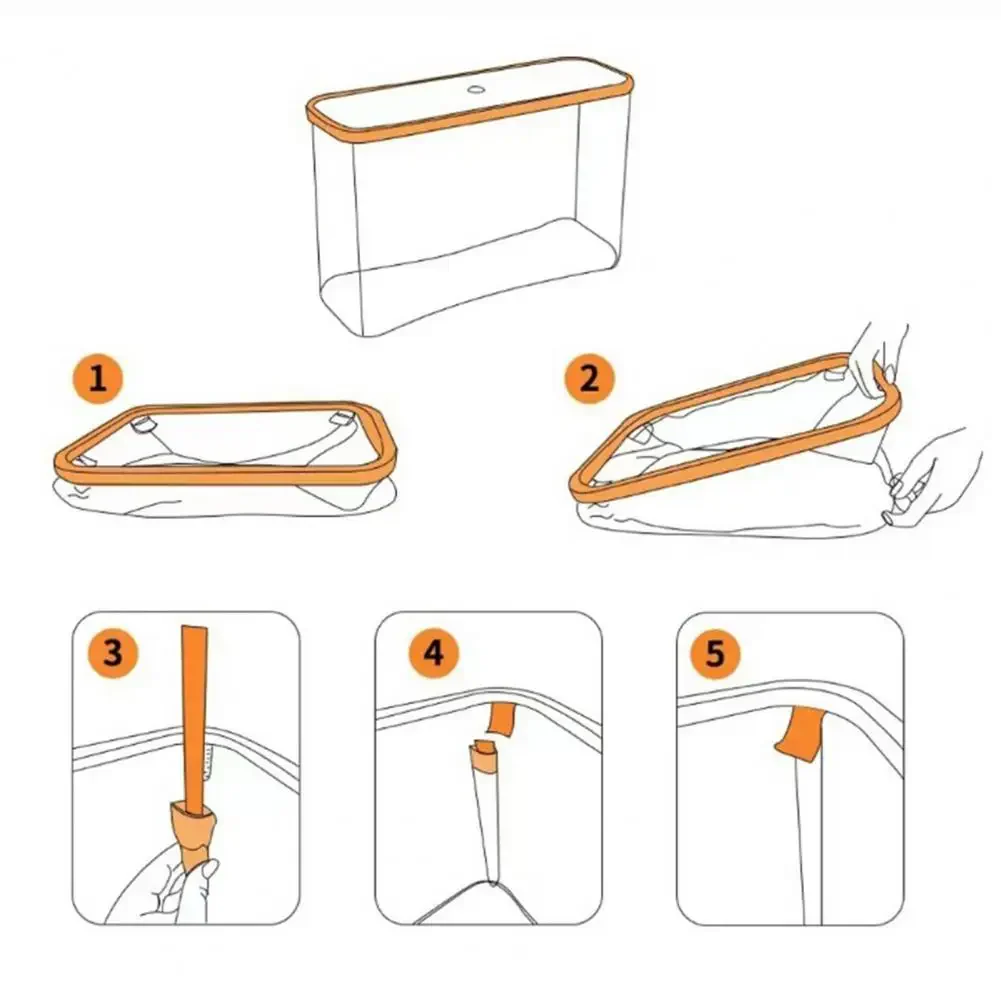 1

2

3

4

5