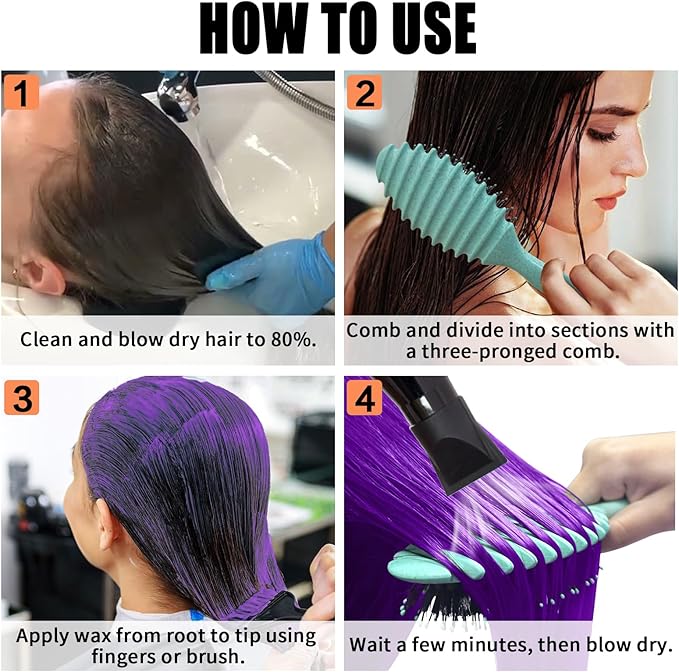 HOW TO USE

1

Clean and blow dry hair to 80%.

2

Comb and divide into sections with a three-pronged comb.

3

Apply wax from root to tip using fingers or brush.

4

Wait a few minutes, then blow dry.