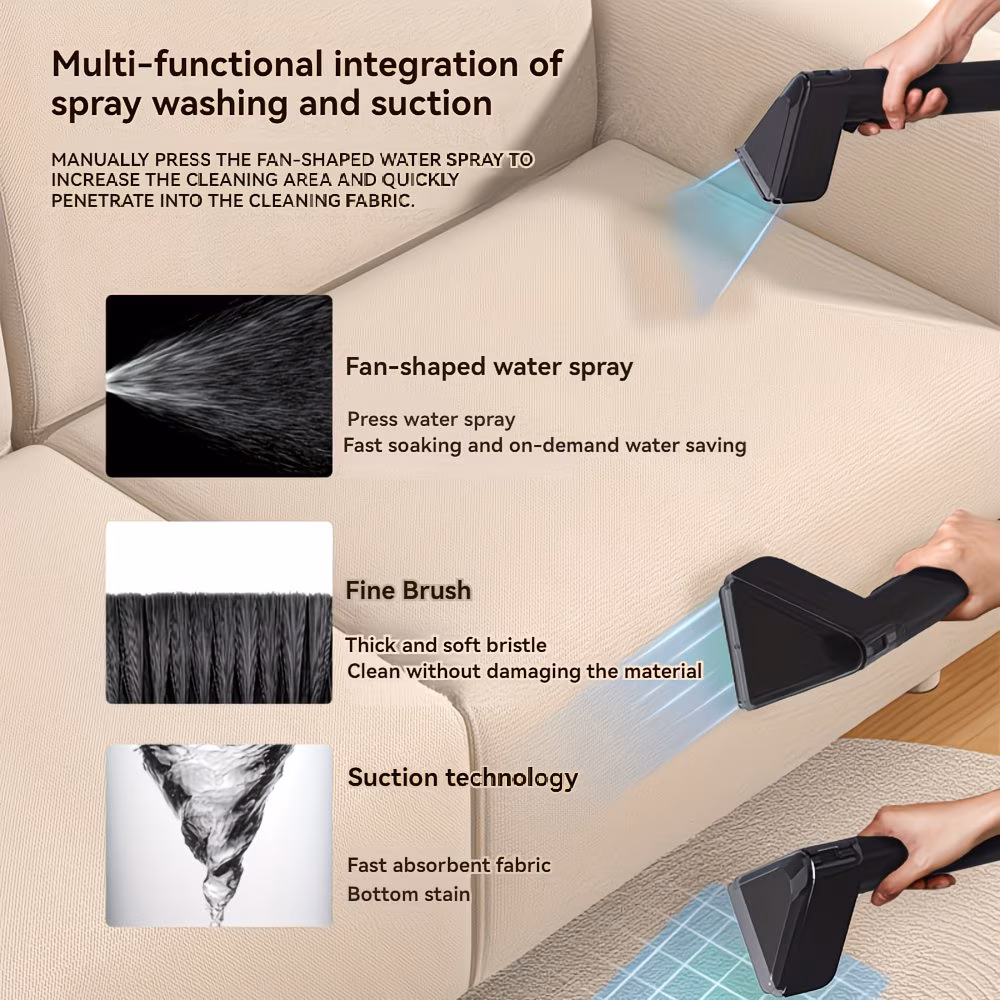 Multi-functional integration of spray washing and suction

MANUALLY PRESS THE FAN-SHAPED WATER SPRAY TO INCREASE THE CLEANING AREA AND QUICKLY PENETRATE INTO THE CLEANING FABRIC.

Fan-shaped water spray

Press water spray
Fast soaking and on-demand water saving

Fine Brush

Thick and soft bristle
Clean without damaging the material

Suction technology

Fast absorbent fabric
Bottom stain