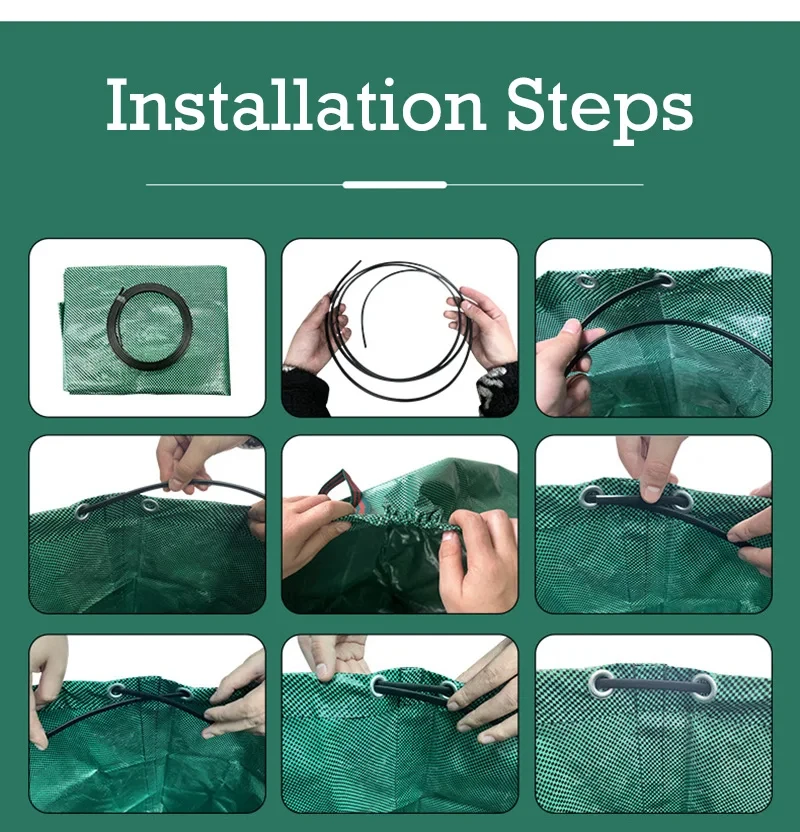 Installation Steps